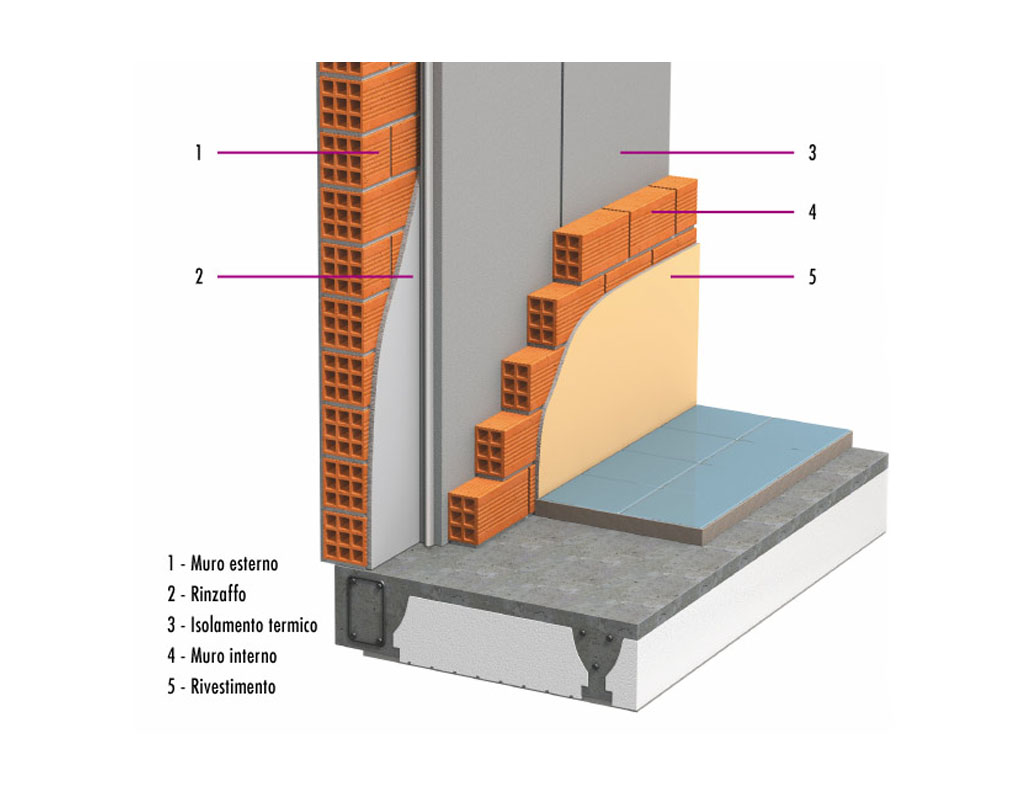 1
2
3
4
5

1 - Muro esterno
2 - Rinzaffo
3 - Isolamento termico
4 - Muro interno
5 - Rivestimento